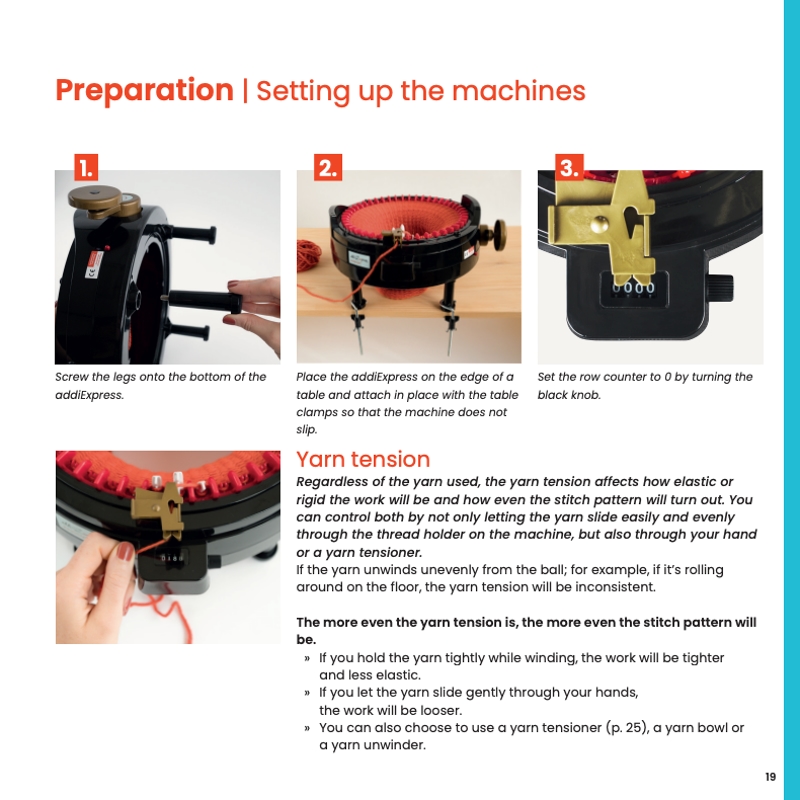 Preparation | Setting up the machines

1.

Screw the legs onto the bottom of the addiExpress.

2.

Place the addiExpress on the edge of a table and attach in place with the table clamps so that the machine does not slip.

3.

0000

Set the row counter to 0 by turning the black knob.

Yarn tension

Regardless of the yarn used, the yarn tension affects how elastic or rigid the work will be and how even the stitch pattern will turn out. You can control both by not only letting the yarn slide easily and evenly through the thread holder on the machine, but also through your hand or a yarn tensioner.
If the yarn unwinds unevenly from the ball; for example, if it's rolling around on the floor, the yarn tension will be inconsistent.

The more even the yarn tension is, the more even the stitch pattern will be.
» If you hold the yarn tightly while winding, the work will be tighter and less elastic.
» If you let the yarn slide gently through your hands, the work will be looser.
» You can also choose to use a yarn tensioner (p. 25), a yarn bowl or a yarn unwinder.

19